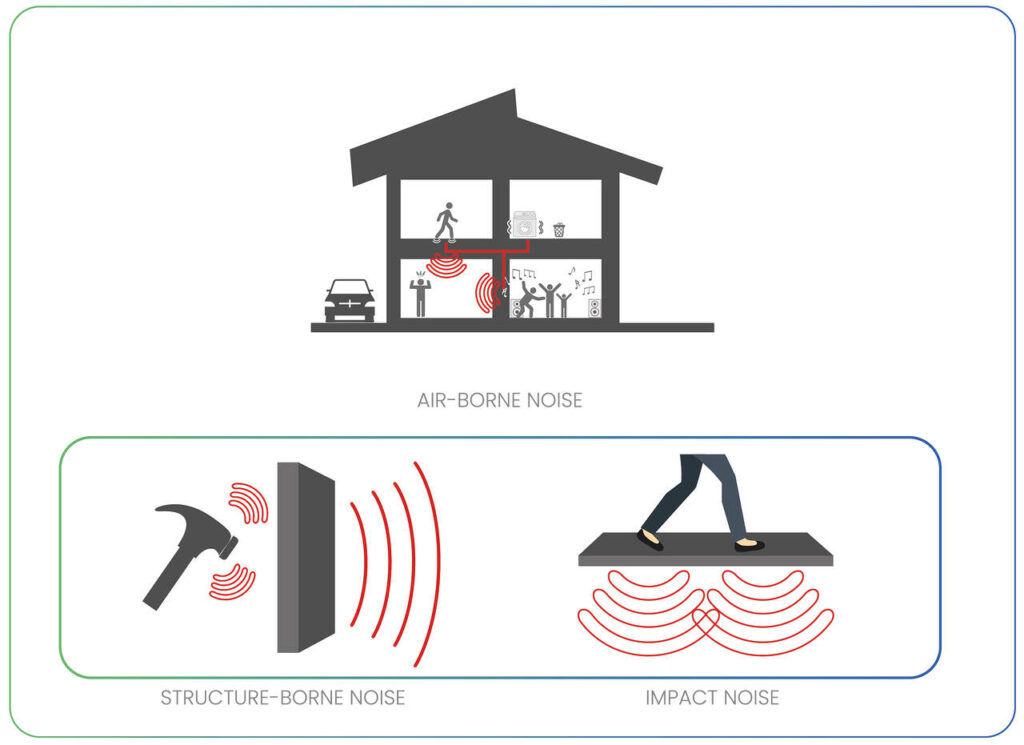 AIR-BORNE NOISE

STRUCTURE-BORNE NOISE

IMPACT NOISE